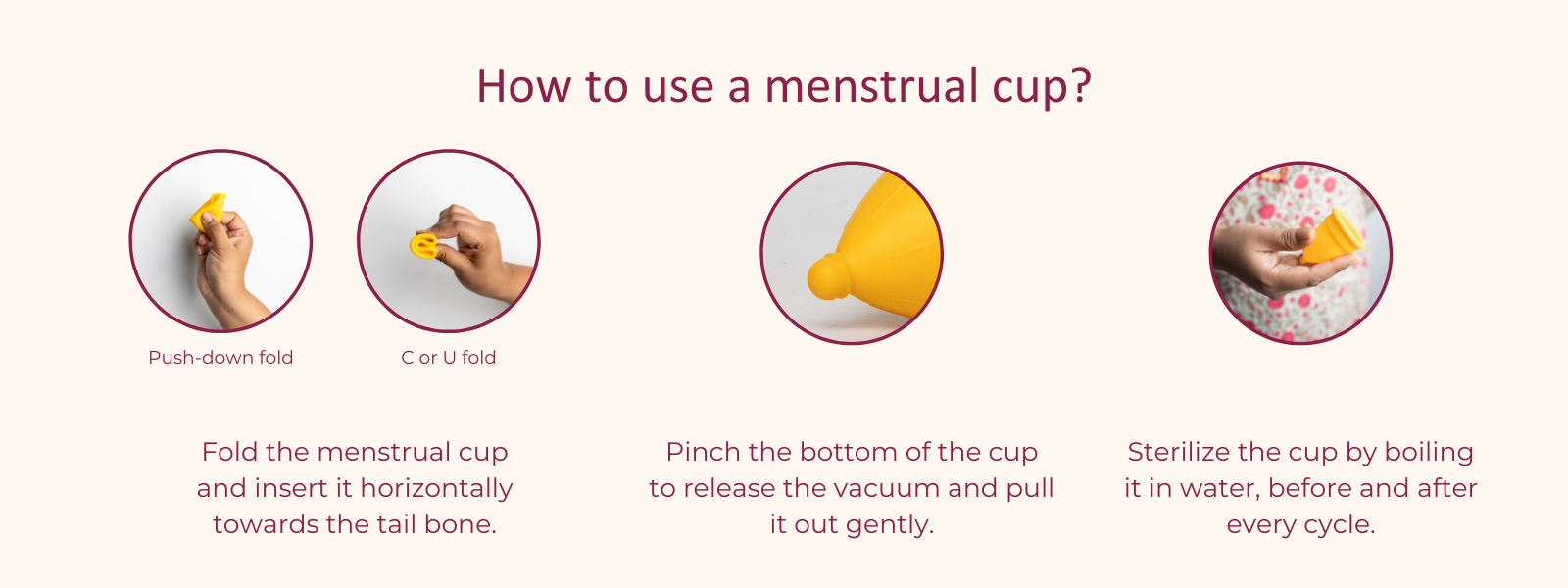 How to use a menstrual cup?

Push-down fold

C or U fold

Fold the menstrual cup and insert it horizontally towards the tail bone.

Pinch the bottom of the cup to release the vacuum and pull it out gently.

Sterilize the cup by boiling it in water, before and after every cycle.